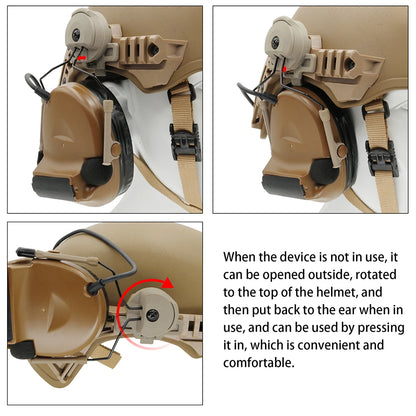 When the device is not in use, it can be opened outside, rotated to the top of the helmet, and then put back to the ear when in use, and can be used by pressing it in, which is convenient and comfortable.